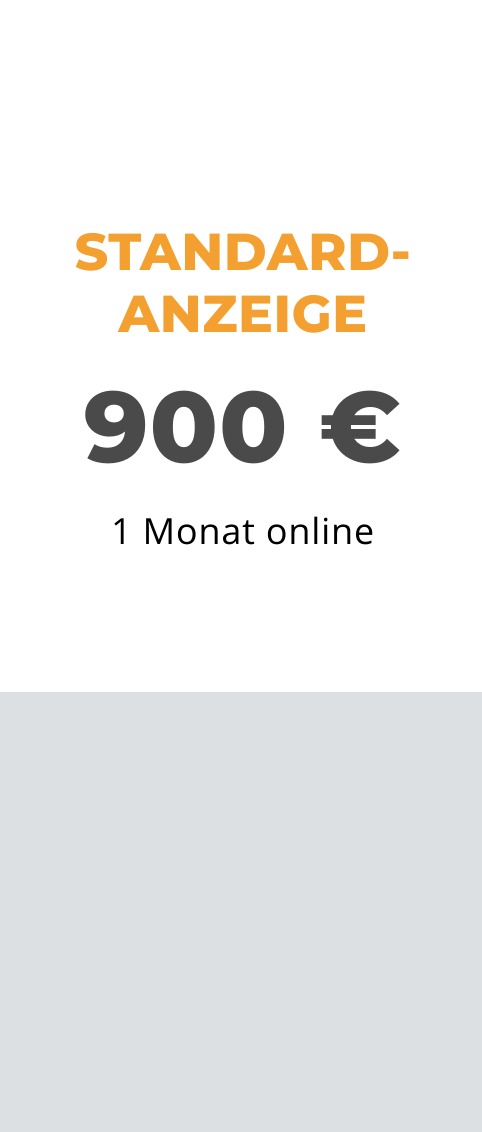 STANDARD-ANZEIGE

900 €

1 Monat online